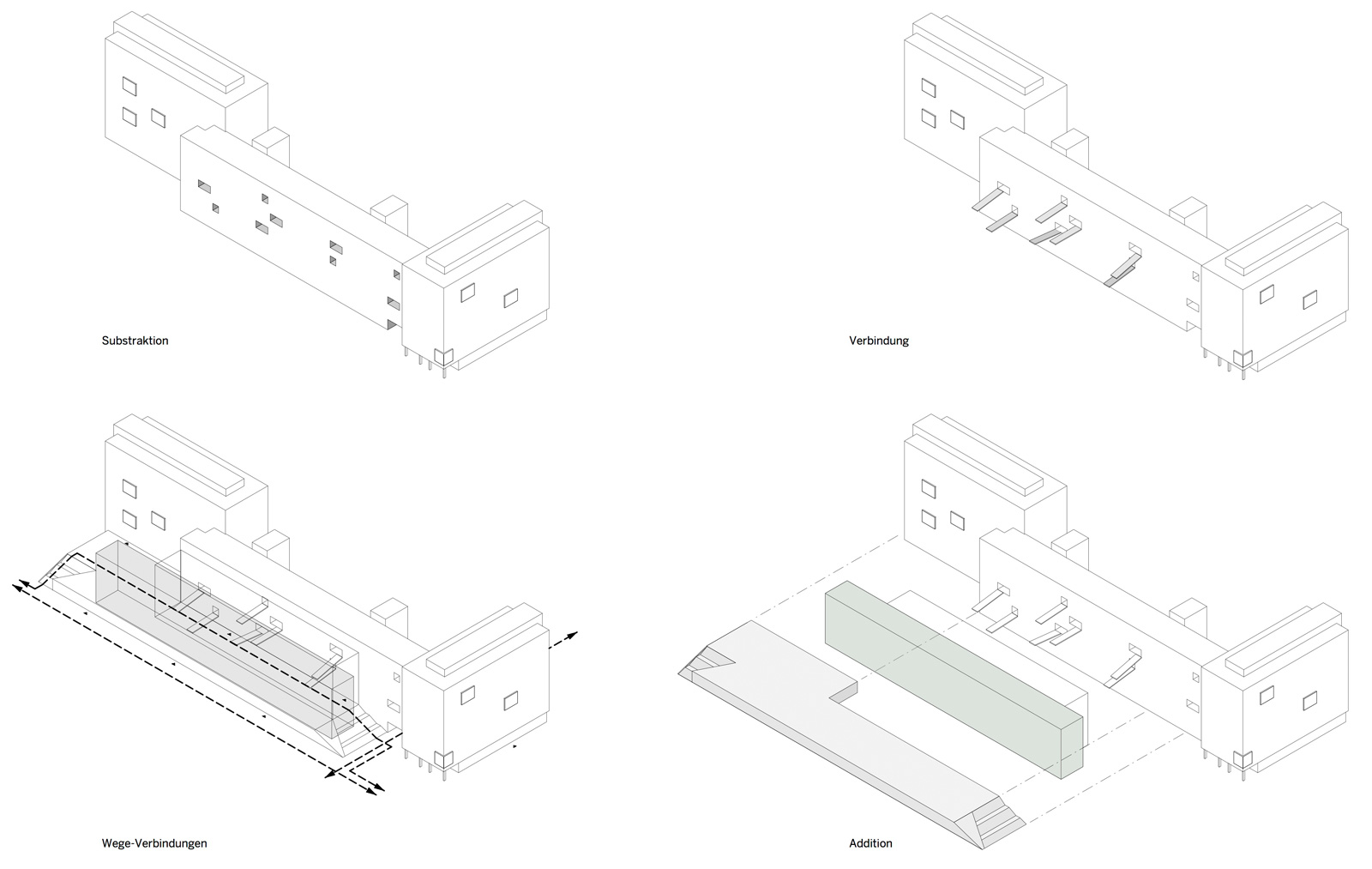 Substraktion

Verbindung

Wege-Verbindungen

Addition